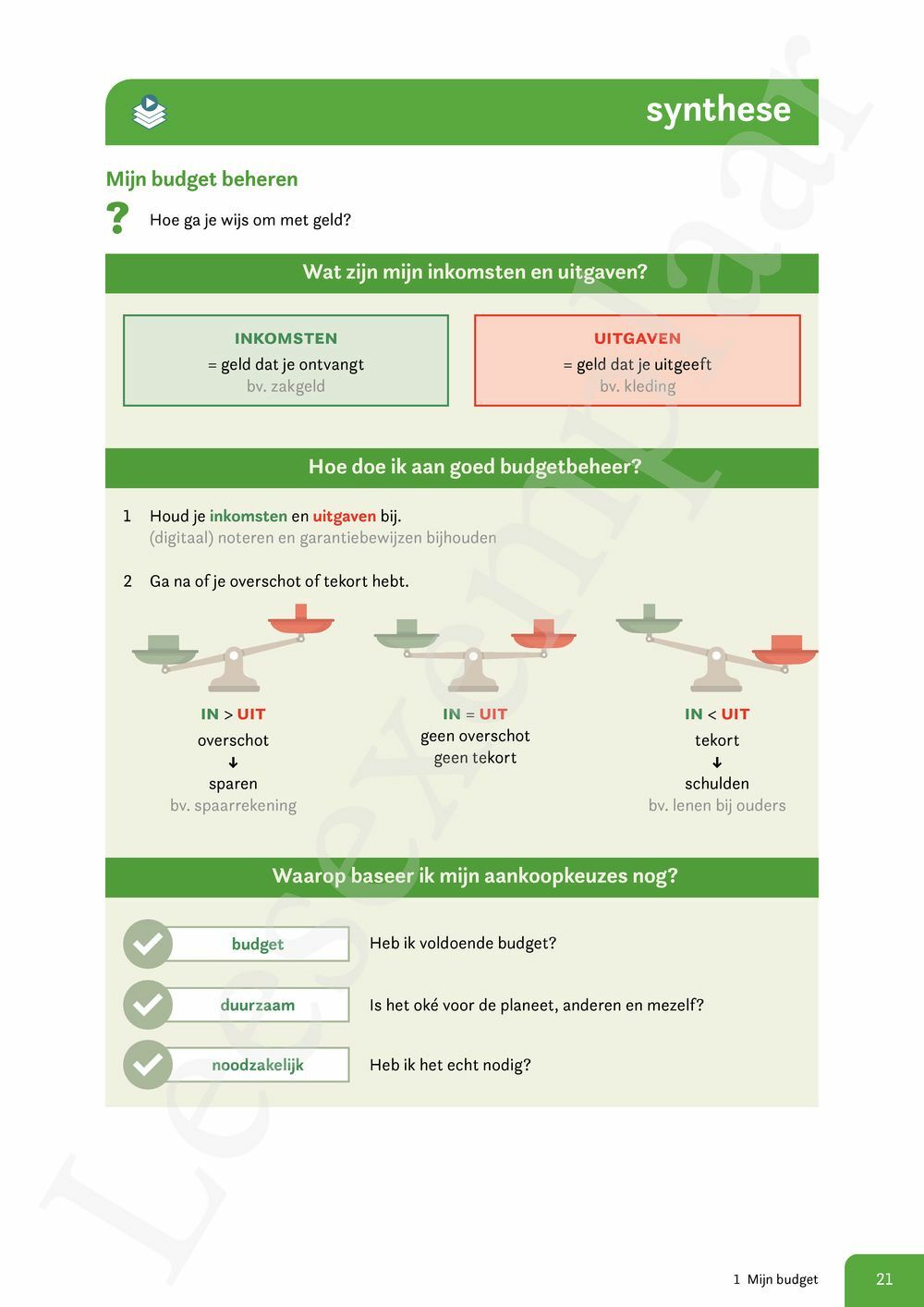 synthese

Mijn budget beheren

? Hoe ga je wijs om met geld?

Wat zijn mijn inkomsten en uitgaven?

INKOMSTEN
= geld dat je ontvangt
bv. zakgeld

UITGAVEN
= geld dat je uitgeeft
bv. kleding

Hoe doe ik aan goed budgetbeheer?

1 Houd je inkomsten en uitgaven bij.
(digitaal) noteren en garantiebewijzen bijhouden

2 Ga na of je overschot of tekort hebt.

IN > UIT
overschot
↓
sparen
bv. spaarrekening

IN = UIT
geen overschot
geen tekort

IN < UIT
tekort
↓
schulden
bv. lenen bij ouders

Waarop baseer ik mijn aankoopkeuzes nog?

budget Heb ik voldoende budget?

duurzaam Is het oké voor de planeet, anderen en mezelf?

noodzakelijk Heb ik het echt nodig?

Leesexemplaar

1 Mijn budget 21