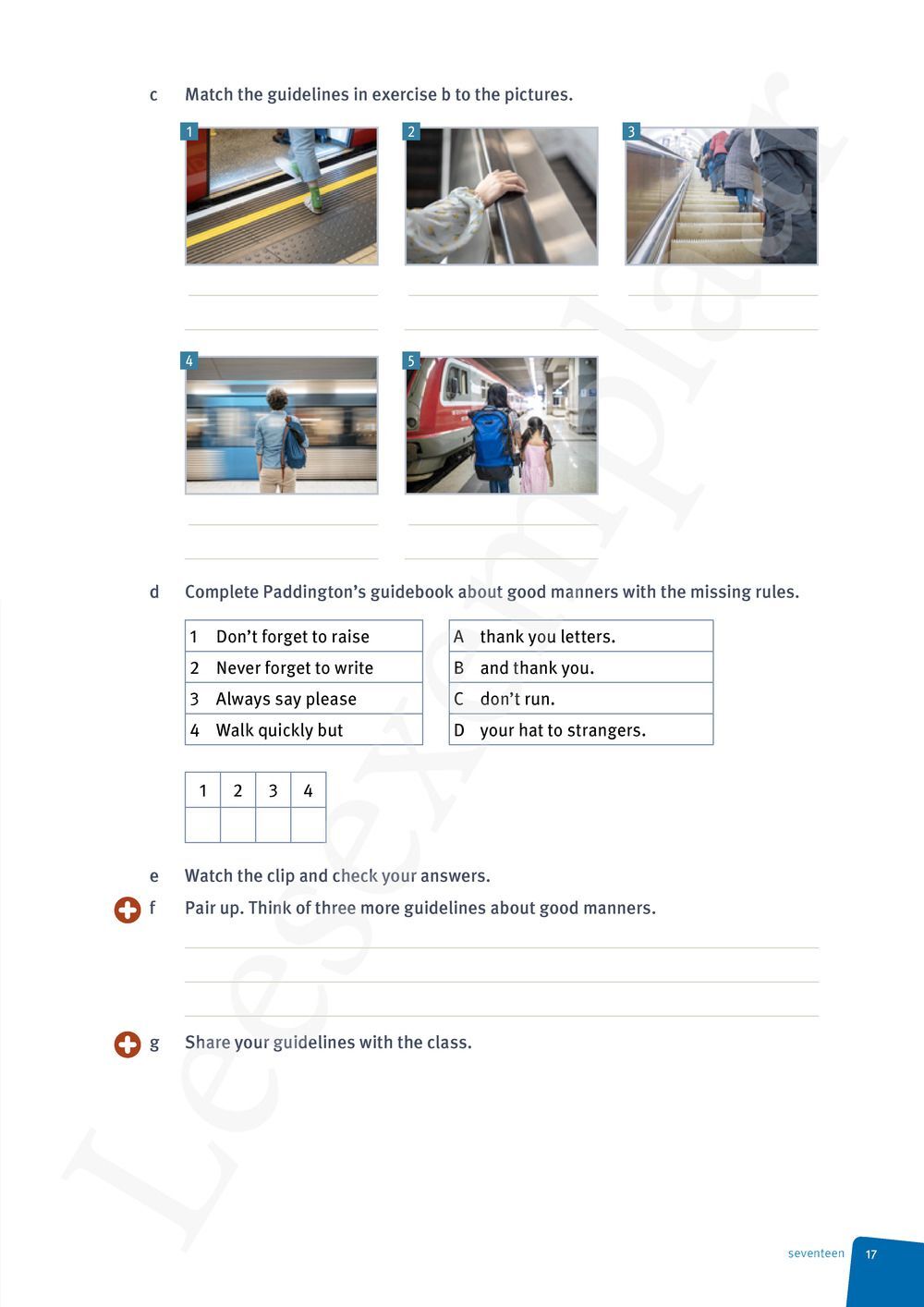 c Match the guidelines in exercise b to the pictures.

1

2

3

4

5

d Complete Paddington's guidebook about good manners with the missing rules.

| 1 | Don't forget to raise |
|---|---|
| 2 | Never forget to write |
| 3 | Always say please |
| 4 | Walk quickly but |

| A | thank you letters. |
|---|---|
| B | and thank you. |
| C | don't run. |
| D | your hat to strangers. |

| 1 | 2 | 3 | 4 |
|---|---|---|---|
| | | | |

e Watch the clip and check your answers.

f Pair up. Think of three more guidelines about good manners.

g Share your guidelines with the class.

Leesexemplaar

seventeen 17