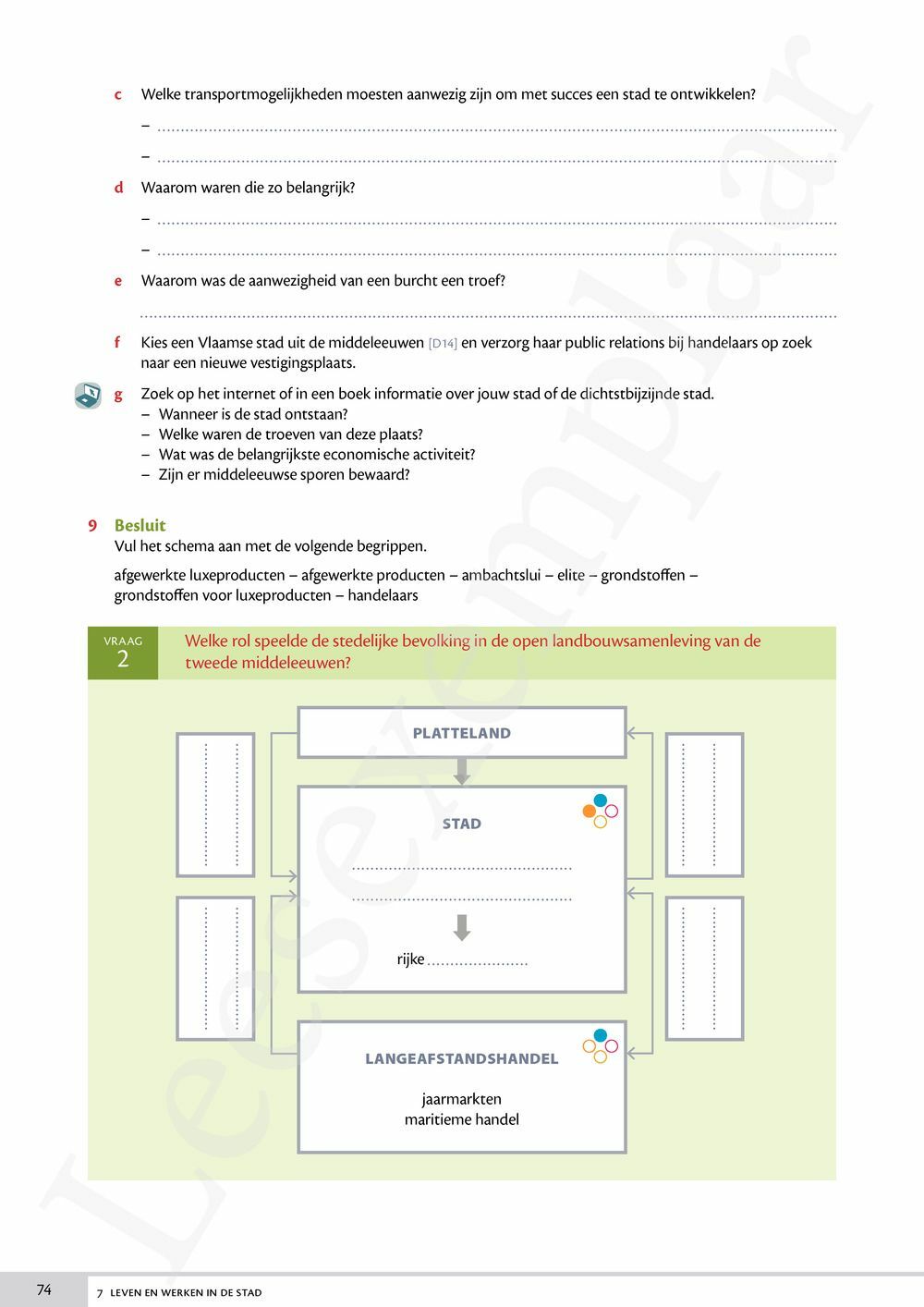 c Welke transportmogelijkheden moesten aanwezig zijn om met succes een stad te ontwikkelen?

– ..........

– ..........

d Waarom waren die zo belangrijk?

– ..........

– ..........

e Waarom was de aanwezigheid van een burcht een troef?

..........

f Kies een Vlaamse stad uit de middeleeuwen [D14] en verzorg haar public relations bij handelaars op zoek naar een nieuwe vestigingsplaats.

g Zoek op het internet of in een boek informatie over jouw stad of de dichtstbijzijnde stad.
– Wanneer is de stad ontstaan?
– Welke waren de troeven van deze plaats?
– Wat was de belangrijkste economische activiteit?
– Zijn er middeleeuwse sporen bewaard?

9 Besluit
Vul het schema aan met de volgende begrippen.

afgewerkte luxeproducten – afgewerkte producten – ambachtslui – elite – grondstoffen – grondstoffen voor luxeproducten – handelaars

VRAAG 2 Welke rol speelde de stedelijke bevolking in de open landbouwsamenleving van de tweede middeleeuwen?

PLATTELAND

STAD

..........

..........

rijke ..........

LANGEAFSTANDSHANDEL

jaarmarkten
maritieme handel

Leesexemplaar

74 7 LEVEN EN WERKEN IN DE STAD