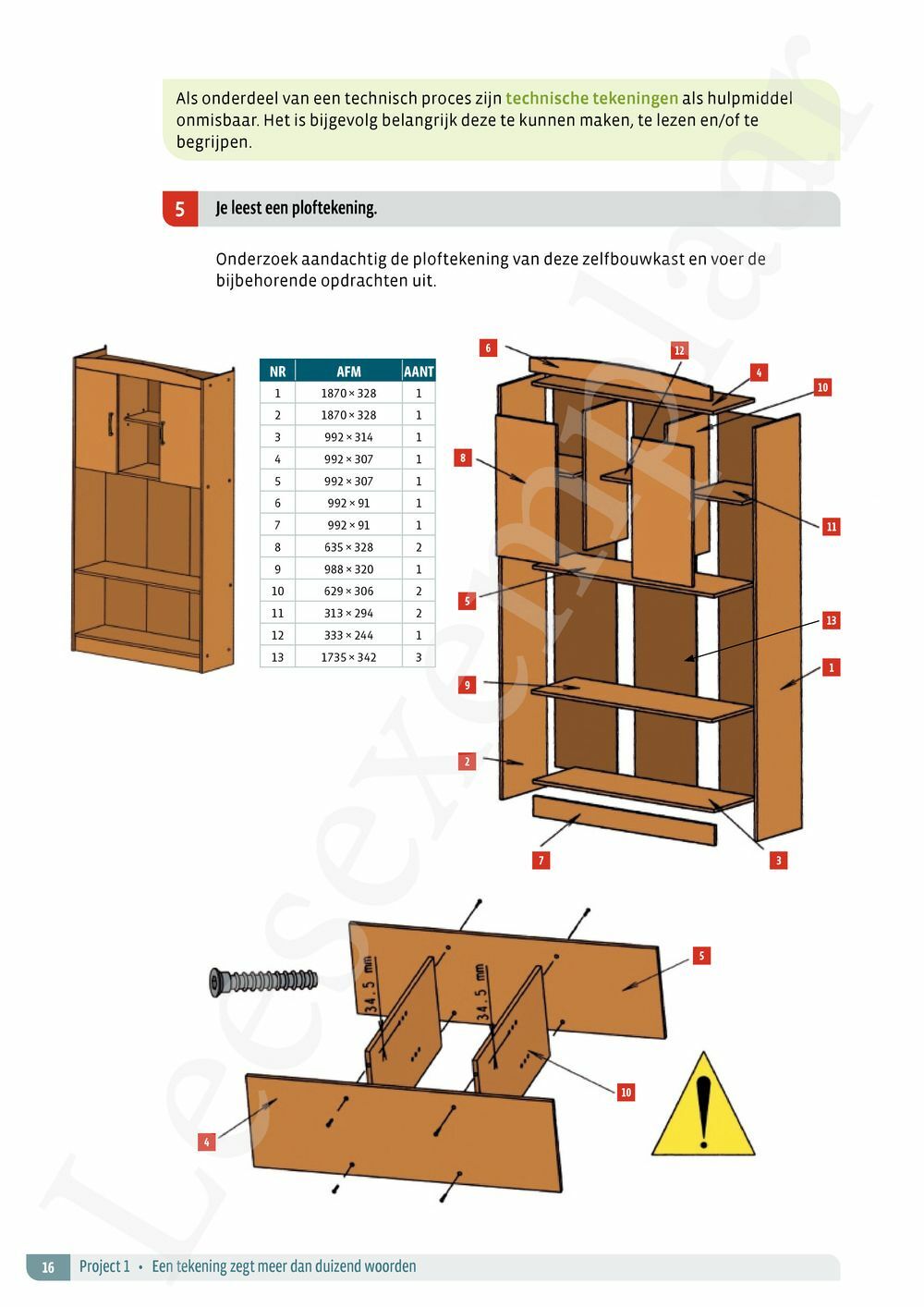 Als onderdeel van een technisch proces zijn technische tekeningen als hulpmiddel onmisbaar. Het is bijgevolg belangrijk deze te kunnen maken, te lezen en/of te begrijpen.

5 Je leest een ploftekening.

Onderzoek aandachtig de ploftekening van deze zelfbouwkast en voer de bijbehorende opdrachten uit.

| NR | AFM | AANT |
|---|---|---|
| 1 | 1870 × 328 | 1 |
| 2 | 1870 × 328 | 1 |
| 3 | 992 × 314 | 1 |
| 4 | 992 × 307 | 1 |
| 5 | 992 × 307 | 1 |
| 6 | 992 × 91 | 1 |
| 7 | 992 × 91 | 1 |
| 8 | 635 × 328 | 2 |
| 9 | 988 × 320 | 1 |
| 10 | 629 × 306 | 2 |
| 11 | 313 × 294 | 2 |
| 12 | 333 × 244 | 1 |
| 13 | 1735 × 342 | 3 |

6 12 4 10 8 11 5 13 1 9 2 7 3

34.5 mm 34.5 mm 5 10 4

Leesexemplaar

16 Project 1 • Een tekening zegt meer dan duizend woorden