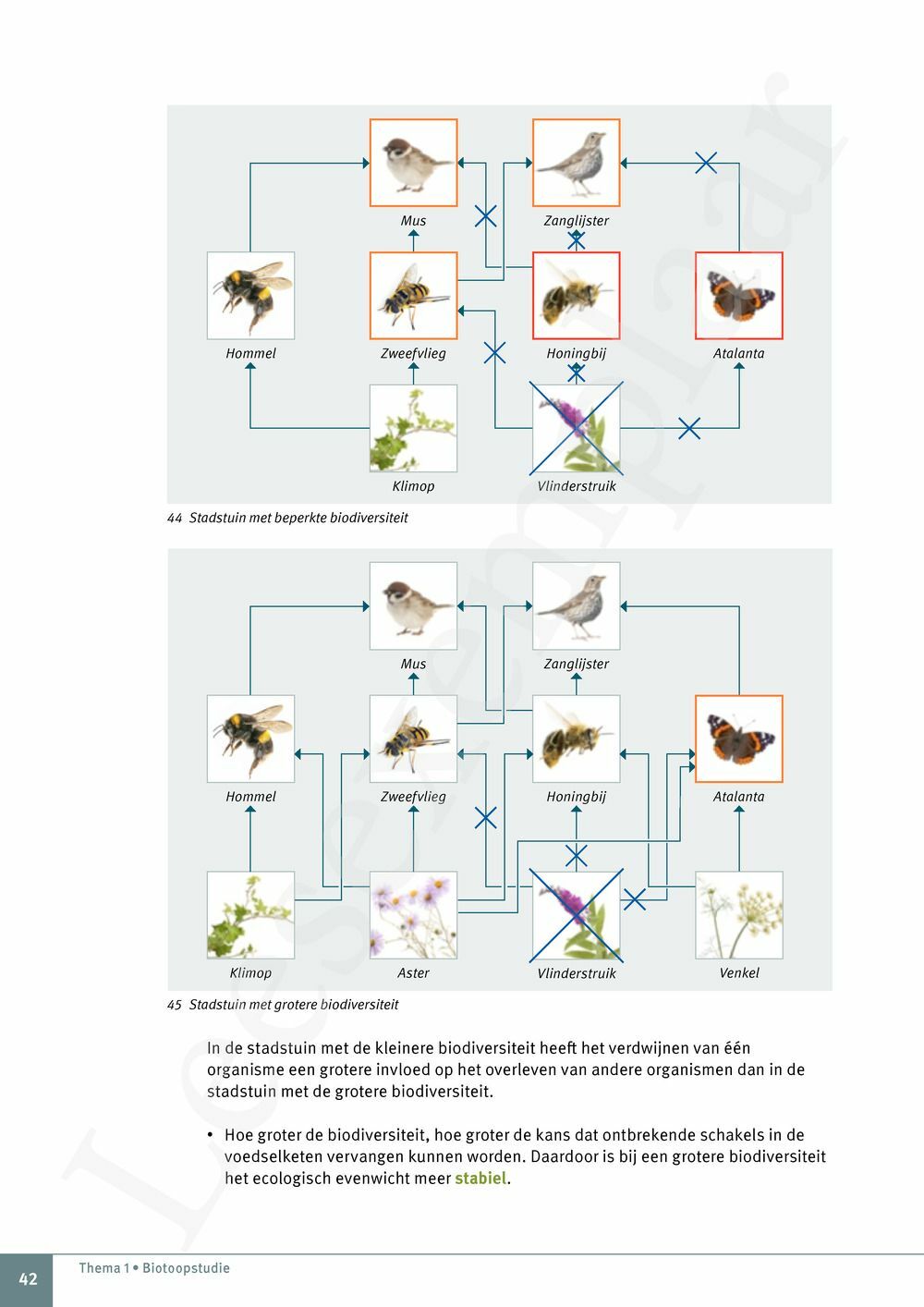 Mus

Zanglijster

Hommel

Zweefvlieg

Honingbij

Atalanta

Klimop

Vlinderstruik

44 Stadstuin met beperkte biodiversiteit

Mus

Zanglijster

Hommel

Zweefvlieg

Honingbij

Atalanta

Klimop

Aster

Vlinderstruik

Venkel

45 Stadstuin met grotere biodiversiteit

In de stadstuin met de kleinere biodiversiteit heeft het verdwijnen van één organisme een grotere invloed op het overleven van andere organismen dan in de stadstuin met de grotere biodiversiteit.

• Hoe groter de biodiversiteit, hoe groter de kans dat ontbrekende schakels in de voedselketen vervangen kunnen worden. Daardoor is bij een grotere biodiversiteit het ecologisch evenwicht meer stabiel.

42

Thema 1 • Biotoopstudie

Leesexemplaar