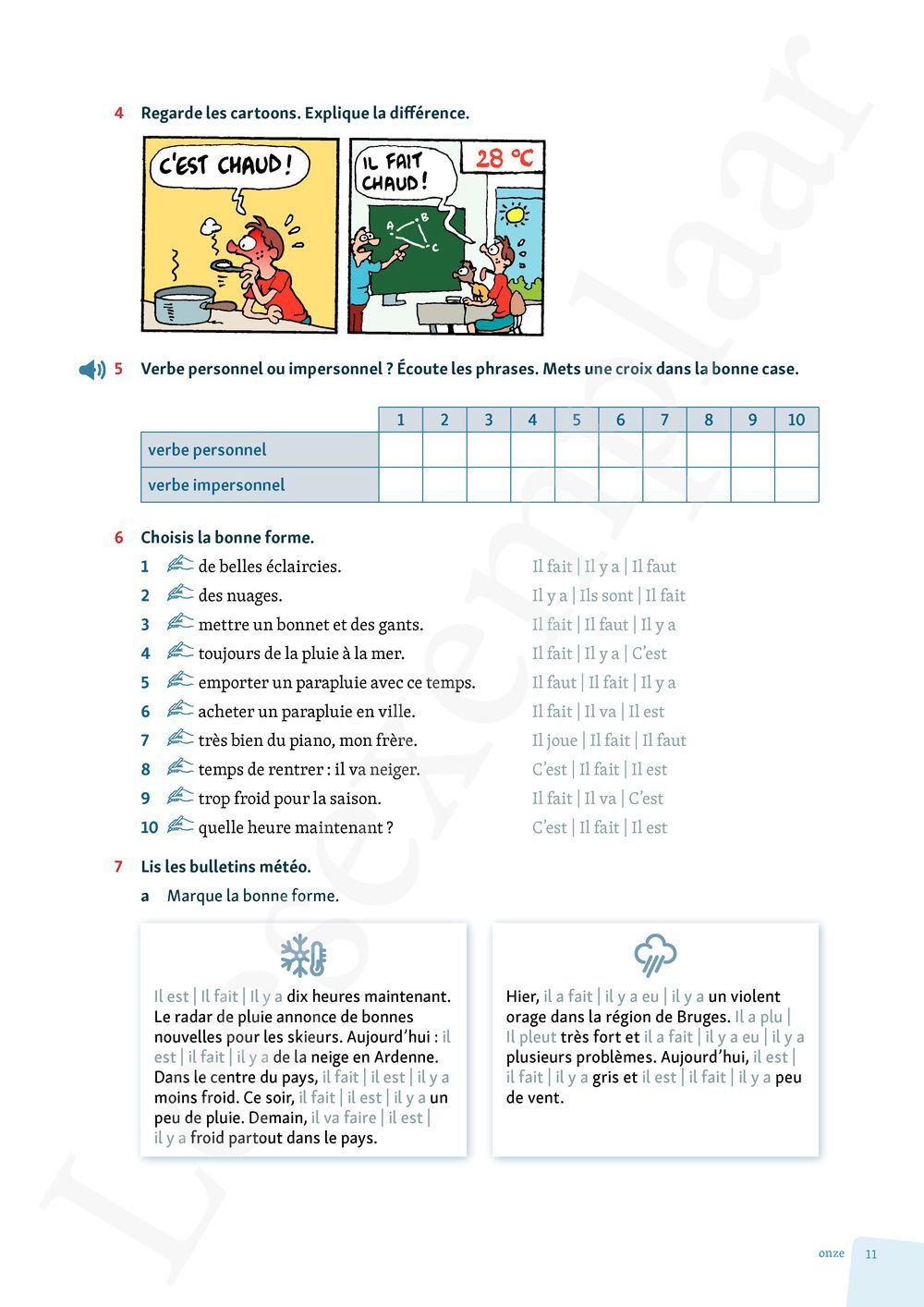 4 Regarde les cartoons. Explique la différence.

C'EST CHAUD !

IL FAIT CHAUD !

28 °C

A B C

5 Verbe personnel ou impersonnel ? Écoute les phrases. Mets une croix dans la bonne case.

| | 1 | 2 | 3 | 4 | 5 | 6 | 7 | 8 | 9 | 10 |
|---|---|---|---|---|---|---|---|---|---|---|
| verbe personnel | | | | | | | | | | |
| verbe impersonnel | | | | | | | | | | |

6 Choisis la bonne forme.

1 de belles éclaircies. Il fait | Il y a | Il faut
2 des nuages. Il y a | Ils sont | Il fait
3 mettre un bonnet et des gants. Il fait | Il faut | Il y a
4 toujours de la pluie à la mer. Il fait | Il y a | C'est
5 emporter un parapluie avec ce temps. Il faut | Il fait | Il y a
6 acheter un parapluie en ville. Il fait | Il va | Il est
7 très bien du piano, mon frère. Il joue | Il fait | Il faut
8 temps de rentrer : il va neiger. C'est | Il fait | Il est
9 trop froid pour la saison. Il fait | Il va | C'est
10 quelle heure maintenant ? C'est | Il fait | Il est

7 Lis les bulletins météo.

a Marque la bonne forme.

Il est | Il fait | Il y a dix heures maintenant. Le radar de pluie annonce de bonnes nouvelles pour les skieurs. Aujourd'hui : il est | il fait | il y a de la neige en Ardenne. Dans le centre du pays, il fait | il est | il y a moins froid. Ce soir, il fait | il est | il y a un peu de pluie. Demain, il va faire | il est | il y a froid partout dans le pays.

Hier, il a fait | il y a eu | il y a un violent orage dans la région de Bruges. Il a plu | Il pleut très fort et il a fait | il y a eu | il y a plusieurs problèmes. Aujourd'hui, il est | il fait | il y a gris et il est | il fait | il y a peu de vent.

Leesexemplaar

onze 11